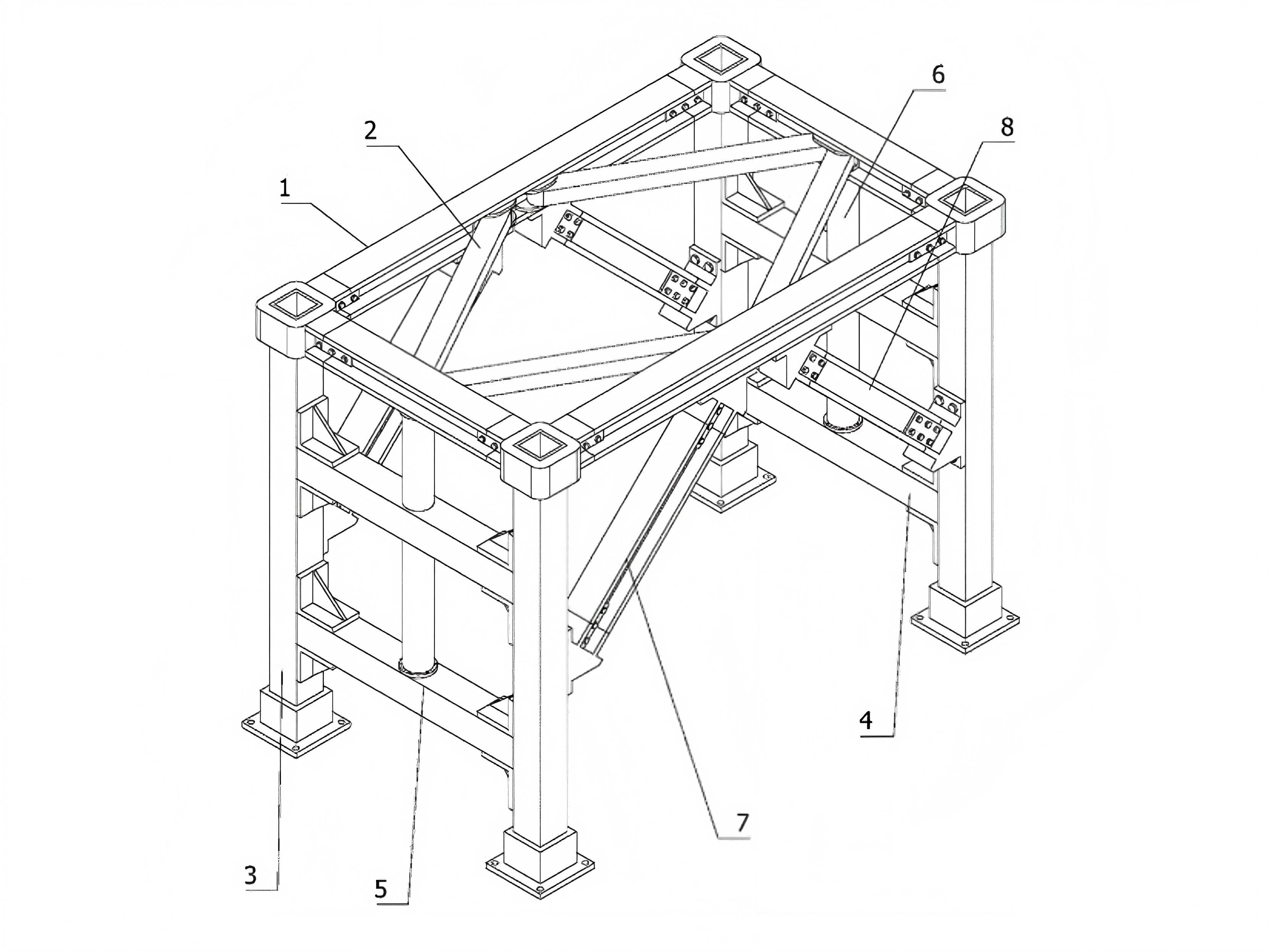 6
2
8
1
4
7
3
5